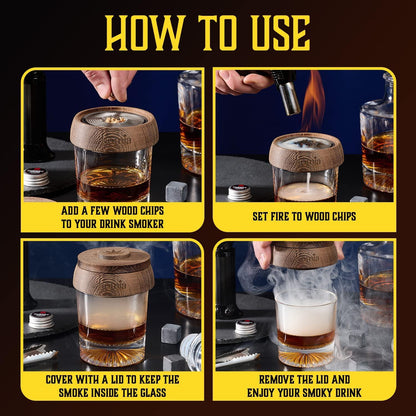 HOW TO USE

ADD A FEW WOOD CHIPS TO YOUR DRINK SMOKER

SET FIRE TO WOOD CHIPS

COVER WITH A LID TO KEEP THE SMOKE INSIDE THE GLASS

REMOVE THE LID AND ENJOY YOUR SMOKY DRINK